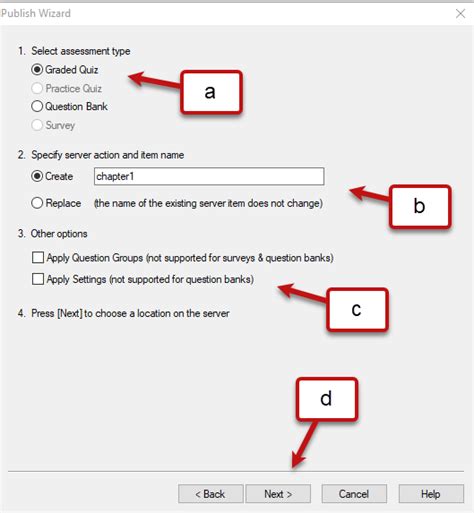 Publish Wizard

1. Select assessment type

Graded Quiz

Practice Quiz

Question Bank

Survey

a

2. Specify server action and item name

Create chapter1

Replace (the name of the existing server item does not change)

b

3. Other options

Apply Question Groups (not supported for surveys & question banks)

Apply Settings (not supported for question banks)

c

4. Press [Next] to choose a location on the server

d

< Back

Next >

Cancel

Help