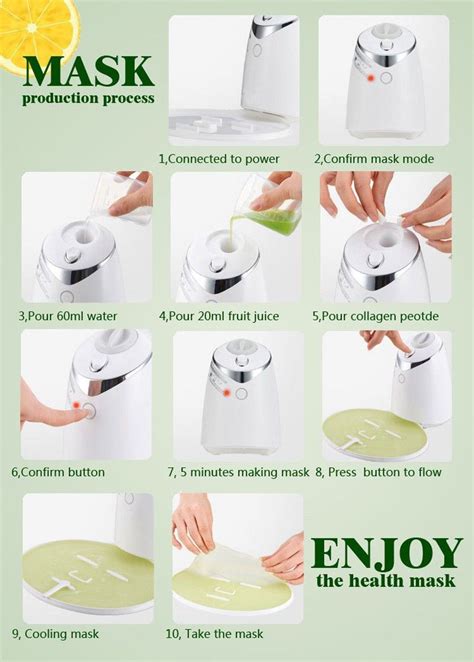 MASK
production process

1,Connected to power

2,Confirm mask mode

3,Pour 60ml water

4,Pour 20ml fruit juice

5,Pour collagen peotde

6,Confirm button

7, 5 minutes making mask

8, Press button to flow

9, Cooling mask

10, Take the mask

ENJOY
the health mask