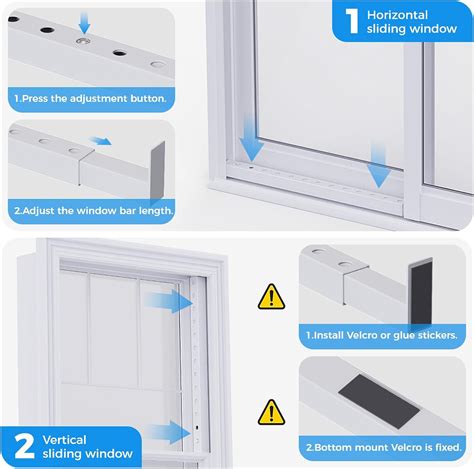 1.Press the adjustment button.

2.Adjust the window bar length.

1 Horizontal sliding window

1.Install Velcro or glue stickers.

2.Bottom mount Velcro is fixed.

2 Vertical sliding window