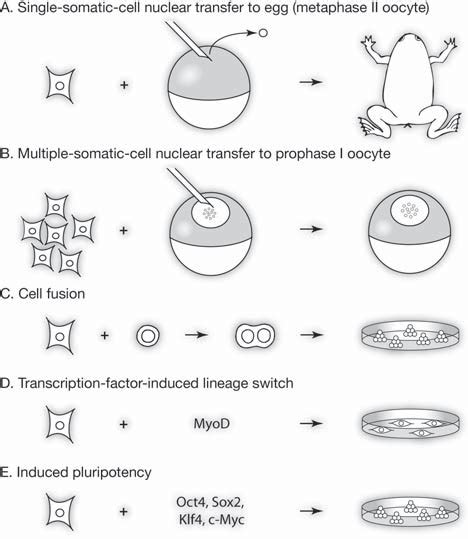 A. Single-somatic-cell nuclear transfer to egg (metaphase II oocyte)

+ →

B. Multiple-somatic-cell nuclear transfer to prophase I oocyte

+ →

C. Cell fusion

+ → →

D. Transcription-factor-induced lineage switch

+ MyoD →

E. Induced pluripotency

+ Oct4, Sox2, Klf4, c-Myc →