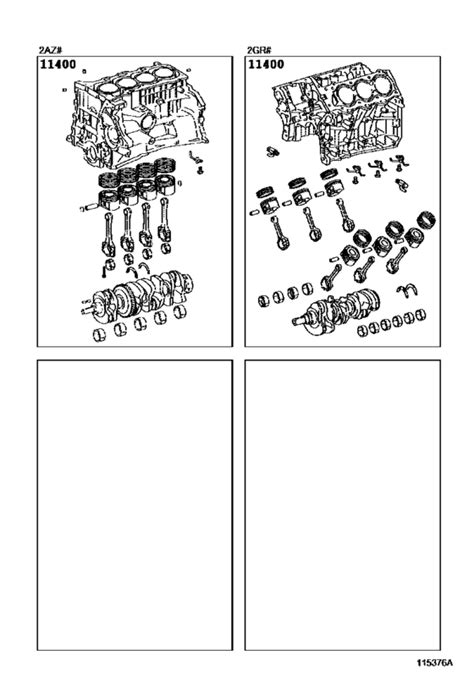 2AZ#
11400

2GR#
11400

115376A