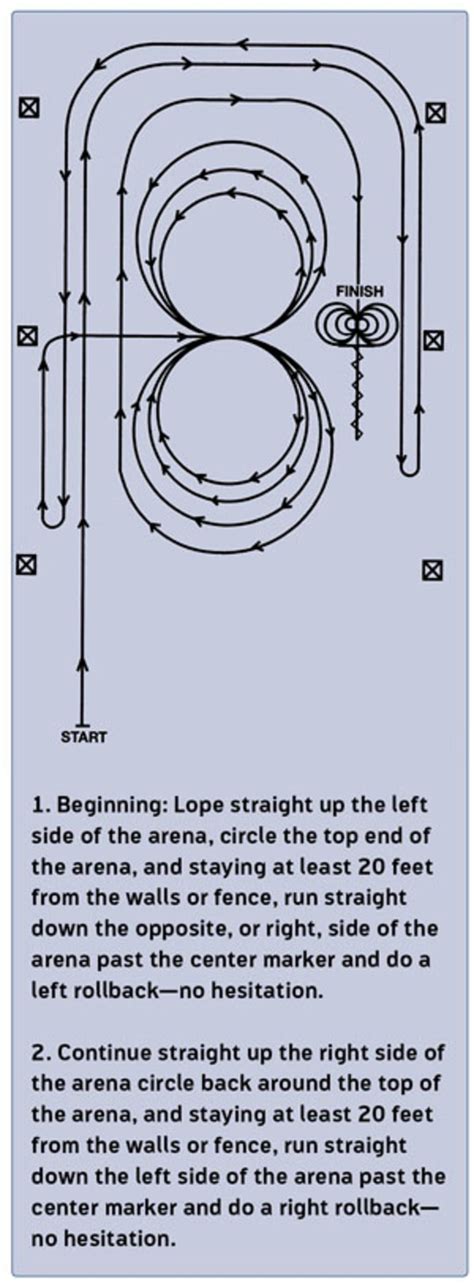 FINISH

START

1. Beginning: Lope straight up the left side of the arena, circle the top end of the arena, and staying at least 20 feet from the walls or fence, run straight down the opposite, or right, side of the arena past the center marker and do a left rollback—no hesitation.

2. Continue straight up the right side of the arena circle back around the top of the arena, and staying at least 20 feet from the walls or fence, run straight down the left side of the arena past the center marker and do a right rollback—no hesitation.