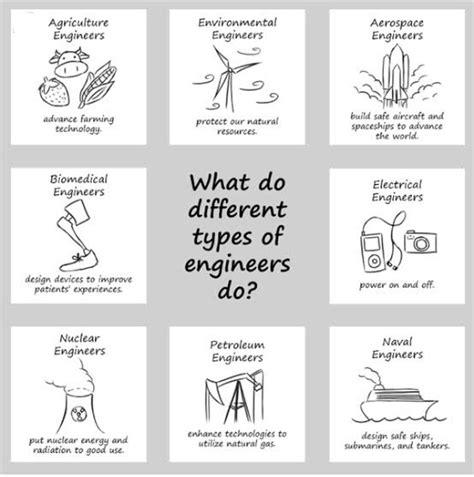 Agriculture Engineers

advance farming technology.

Environmental Engineers

protect our natural resources.

Aerospace Engineers

build safe aircraft and spaceships to advance the world.

Biomedical Engineers

design devices to improve patients' experiences.

What do different types of engineers do?

Electrical Engineers

power on and off.

Nuclear Engineers

put nuclear energy and radiation to good use.

Petroleum Engineers

enhance technologies to utilize natural gas.

Naval Engineers

design safe ships, submarines, and tankers.