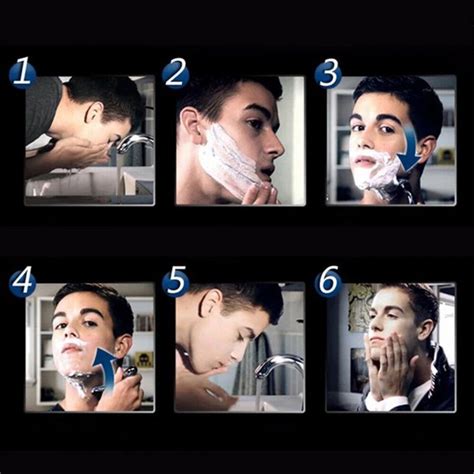 1
2
3
4
5
6