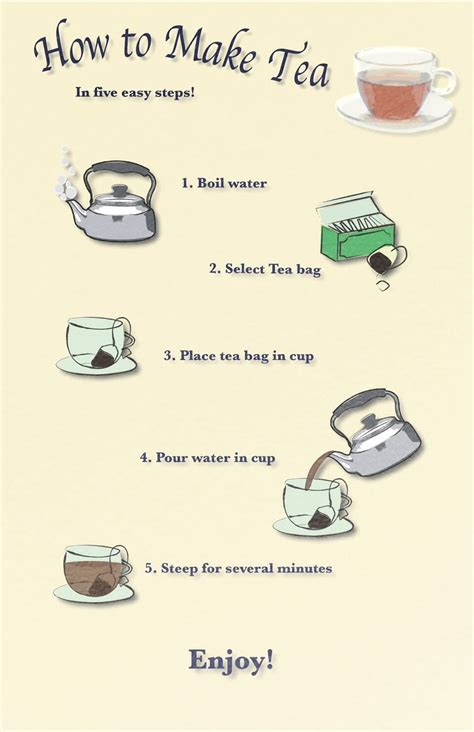 How to Make Tea

In five easy steps!

1. Boil water

2. Select Tea bag

3. Place tea bag in cup

4. Pour water in cup

5. Steep for several minutes

Enjoy!