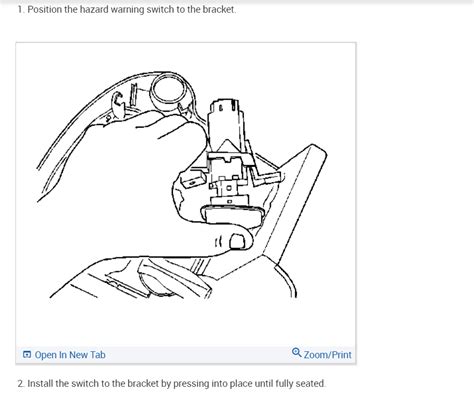 1. Position the hazard warning switch to the bracket.

Open In New Tab

Zoom/Print

2. Install the switch to the bracket by pressing into place until fully seated.