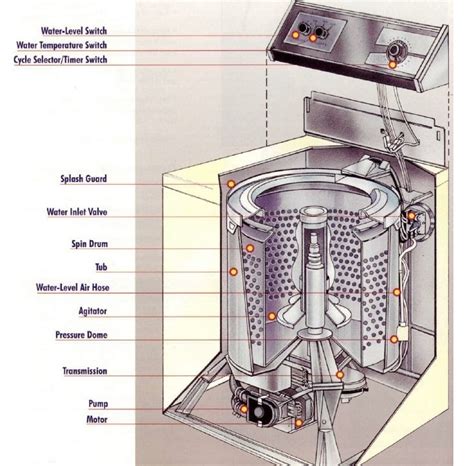 Water-Level Switch
Water Temperature Switch
Cycle Selector/Timer Switch
Splash Guard
Water Inlet Valve
Spin Drum
Tub
Water-Level Air Hose
Agitator
Pressure Dome
Transmission
Pump
Motor