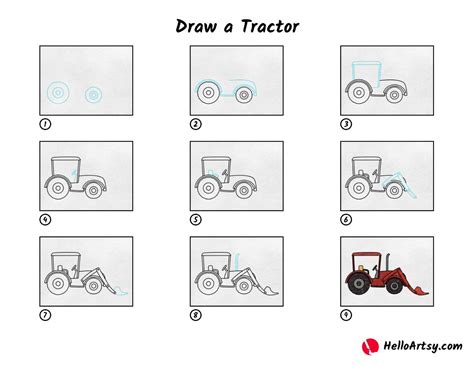 Draw a Tractor

1

2

3

4

5

6

7

8

9

HelloArtsy.com