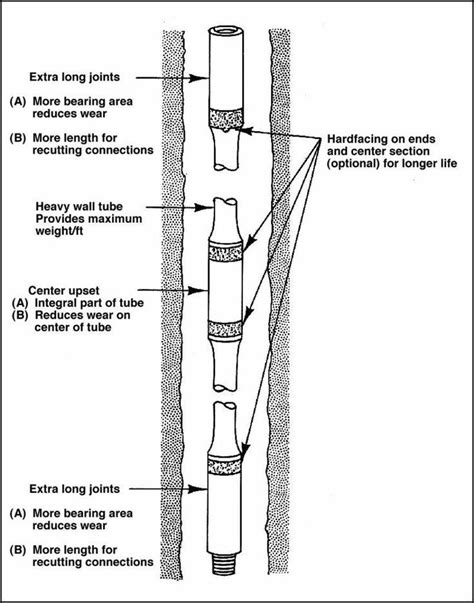 Extra long joints

(A) More bearing area reduces wear

(B) More length for recutting connections

Hardfacing on ends and center section (optional) for longer life

Heavy wall tube Provides maximum weight/ft

Center upset
(A) Integral part of tube
(B) Reduces wear on center of tube

Extra long joints

(A) More bearing area reduces wear

(B) More length for recutting connections