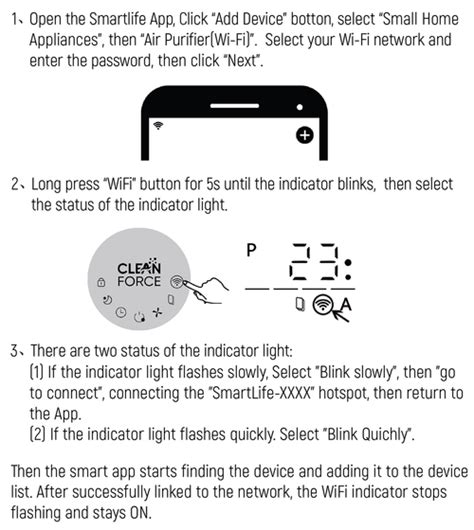 1、Open the Smartlife App, Click "Add Device" botton, select "Small Home Appliances", then "Air Purifier(Wi-Fi)". Select your Wi-Fi network and enter the password, then click "Next".

2、Long press "WiFi" button for 5s until the indicator blinks, then select the status of the indicator light.

CLEAN FORCE

P 23:

A

3、There are two status of the indicator light:
(1) If the indicator light flashes slowly, Select "Blink slowly", then "go to connect", connecting the "SmartLife-XXXX" hotspot, then return to the App.
(2) If the indicator light flashes quickly. Select "Blink Quichly".

Then the smart app starts finding the device and adding it to the device list. After successfully linked to the network, the WiFi indicator stops flashing and stays ON.