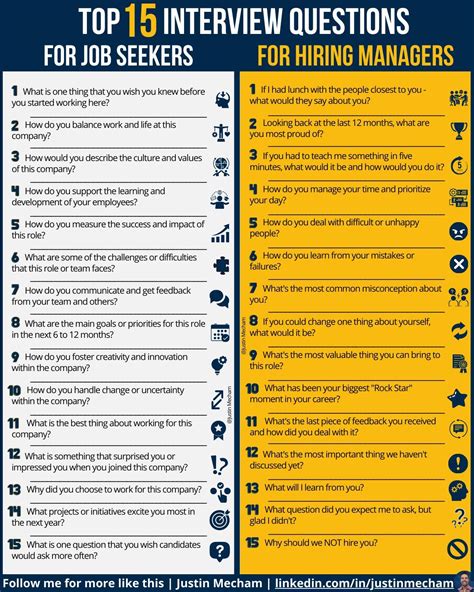 TOP 15 INTERVIEW QUESTIONS

FOR JOB SEEKERS

1 What is one thing that you wish you knew before you started working here?

2 How do you balance work and life at this company?

3 How would you describe the culture and values of this company?

4 How do you support the learning and development of your employees?

5 How do you measure the success and impact of this role?

6 What are some of the challenges or difficulties that this role or team faces?

7 How do you communicate and get feedback from your team and others?

8 What are the main goals or priorities for this role in the next 6 to 12 months?

9 How do you foster creativity and innovation within the company?

10 How do you handle change or uncertainty within the company?

11 What is the best thing about working for this company?

12 What is something that surprised you or impressed you when you joined this company?

13 Why did you choose to work for this company?

14 What projects or initiatives excite you most in the next year?

15 What is one question that you wish candidates would ask more often?

@Justin Mecham

FOR HIRING MANAGERS

1 If I had lunch with the people closest to you - what would they say about you?

2 Looking back at the last 12 months, what are you most proud of?

3 If you had to teach me something in five minutes, what would it be and how would you do it?

4 How do you manage your time and prioritize your day?

5 How do you deal with difficult or unhappy people?

6 How do you learn from your mistakes or failures?

7 What's the most common misconception about you?

8 If you could change one thing about yourself, what would it be?

9 What's the most valuable thing you can bring to this role?

10 What has been your biggest "Rock Star" moment in your career?

11 What's the last piece of feedback you received and how did you deal with it?

12 What's the most important thing we haven't discussed yet?

13 What will I learn from you?

14 What question did you expect me to ask, but glad I didn't?

15 Why should we NOT hire you?

@Justin Mecham

Follow me for more like this | Justin Mecham | linkedin.com/in/justinmecham