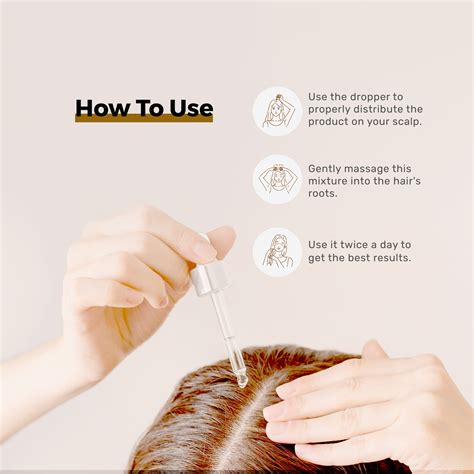 How To Use

Use the dropper to properly distribute the product on your scalp.

Gently massage this mixture into the hair's roots.

Use it twice a day to get the best results.