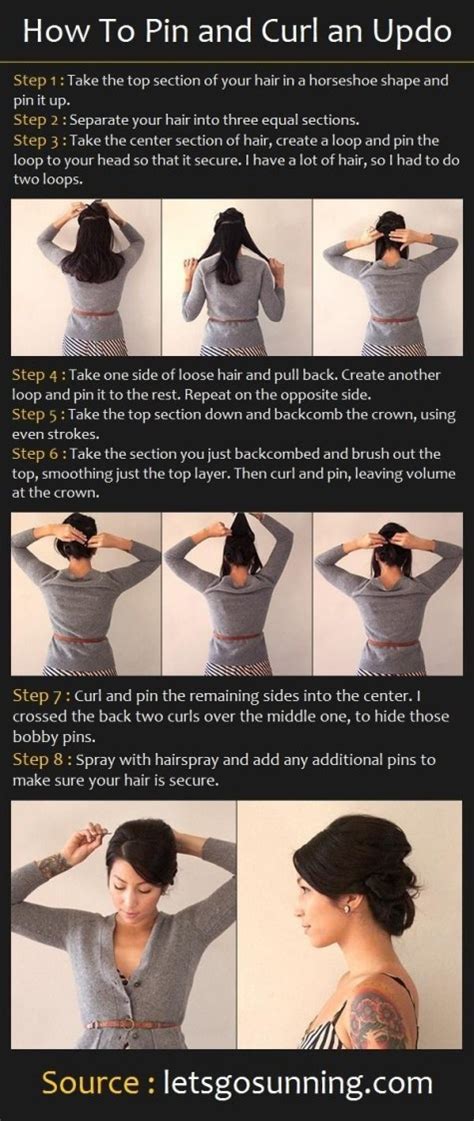 How To Pin and Curl an Updo

Step 1 : Take the top section of your hair in a horseshoe shape and pin it up.
Step 2 : Separate your hair into three equal sections.
Step 3 : Take the center section of hair, create a loop and pin the loop to your head so that it secure. I have a lot of hair, so I had to do two loops.

Step 4 : Take one side of loose hair and pull back. Create another loop and pin it to the rest. Repeat on the opposite side.
Step 5 : Take the top section down and backcomb the crown, using even strokes.
Step 6 : Take the section you just backcombed and brush out the top, smoothing just the top layer. Then curl and pin, leaving volume at the crown.

Step 7 : Curl and pin the remaining sides into the center. I crossed the back two curls over the middle one, to hide those bobby pins.
Step 8 : Spray with hairspray and add any additional pins to make sure your hair is secure.

Source : letsgosunning.com