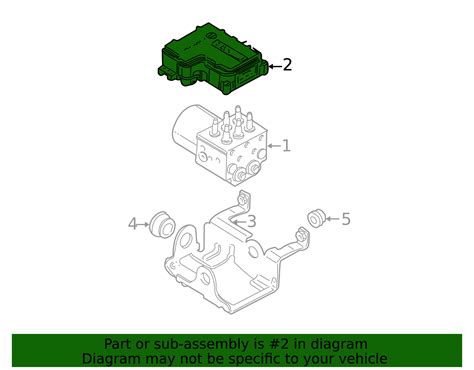 2
1
4
3
5

Part or sub-assembly is #2 in diagram
Diagram may not be specific to your vehicle