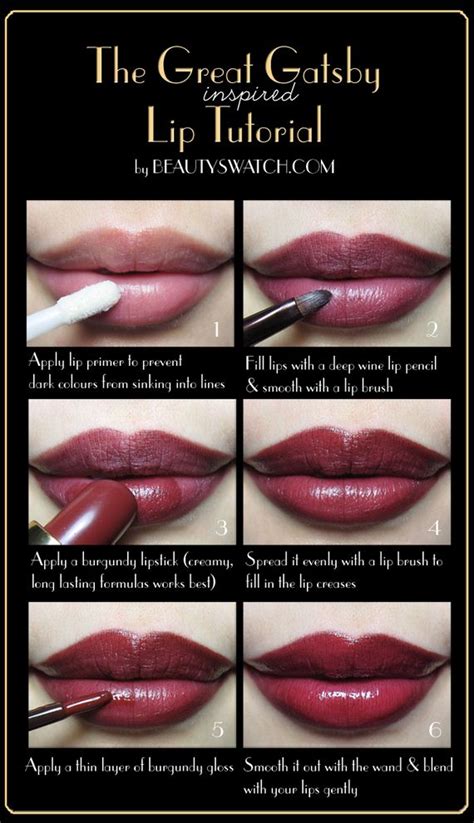 The Great Gatsby
inspired
Lip Tutorial
by BEAUTYSWATCH.COM

1
Apply lip primer to prevent dark colours from sinking into lines

2
Fill lips with a deep wine lip pencil & smooth with a lip brush

3
Apply a burgundy lipstick (creamy, long lasting formulas works best)

4
Spread it evenly with a lip brush to fill in the lip creases

5
Apply a thin layer of burgundy gloss

6
Smooth it out with the wand & blend with your lips gently