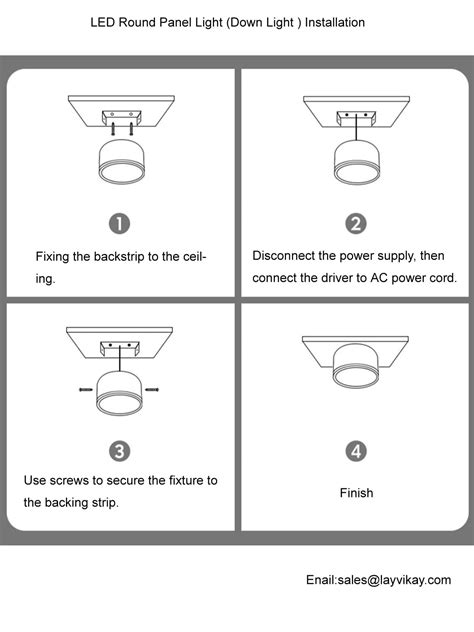 LED Round Panel Light (Down Light ) Installation

1

Fixing the backstrip to the ceiling.

2

Disconnect the power supply, then connect the driver to AC power cord.

3

Use screws to secure the fixture to the backing strip.

4

Finish

Enail:sales@layvikay.com