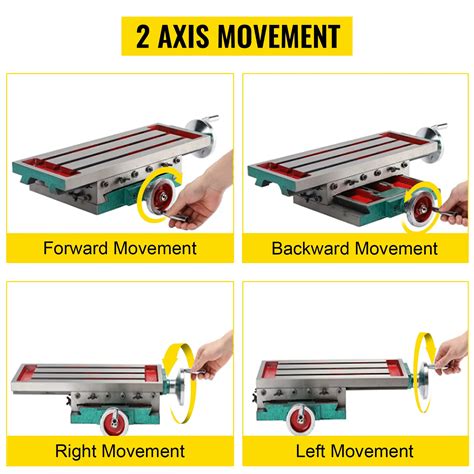 2 AXIS MOVEMENT

Forward Movement

Backward Movement

Right Movement

Left Movement