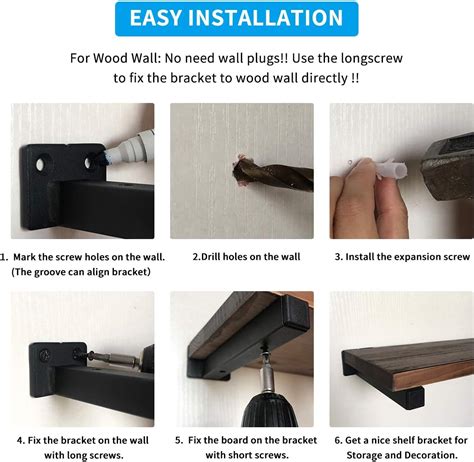 EASY INSTALLATION

For Wood Wall: No need wall plugs!! Use the longscrew to fix the bracket to wood wall directly !!

1. Mark the screw holes on the wall. (The groove can align bracket)

2.Drill holes on the wall

3. Install the expansion screw

4. Fix the bracket on the wall with long screws.

5. Fix the board on the bracket with short screws.

6. Get a nice shelf bracket for Storage and Decoration.