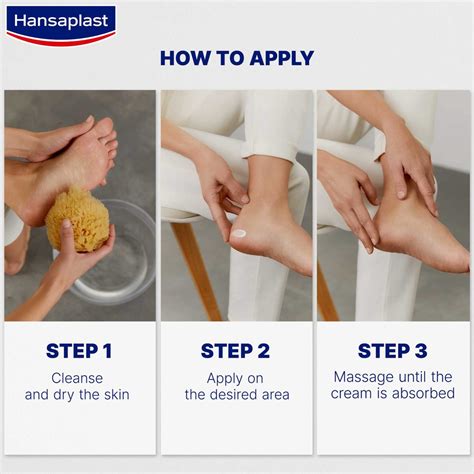 Hansaplast

HOW TO APPLY

STEP 1
Cleanse and dry the skin

STEP 2
Apply on the desired area

STEP 3
Massage until the cream is absorbed