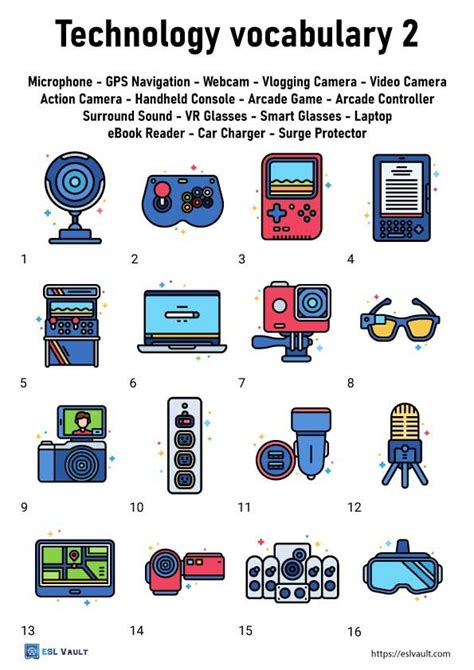 Technology vocabulary 2

Microphone - GPS Navigation - Webcam - Vlogging Camera - Video Camera Action Camera - Handheld Console - Arcade Game - Arcade Controller Surround Sound - VR Glasses - Smart Glasses - Laptop eBook Reader - Car Charger - Surge Protector

1

2

3

4

5

6

7

8

9

10

11

12

13

14

15

16

ESL VAULT

https://eslvault.com