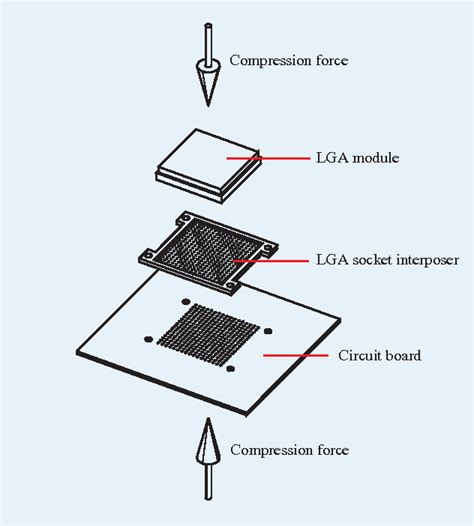 Compression force

LGA module

LGA socket interposer

Circuit board

Compression force