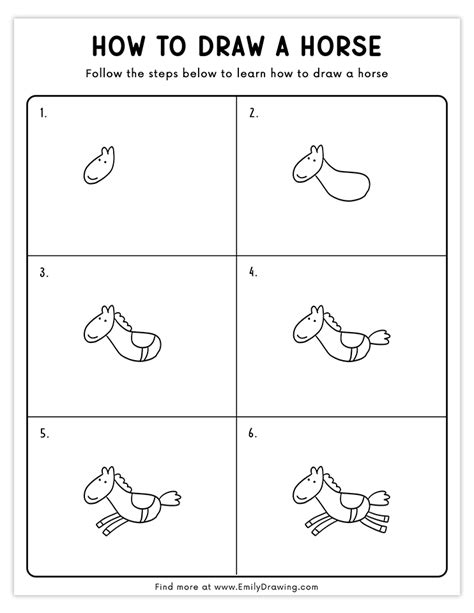 HOW TO DRAW A HORSE

Follow the steps below to learn how to draw a horse

1.

2.

3.

4.

5.

6.

Find more at www.EmilyDrawing.com