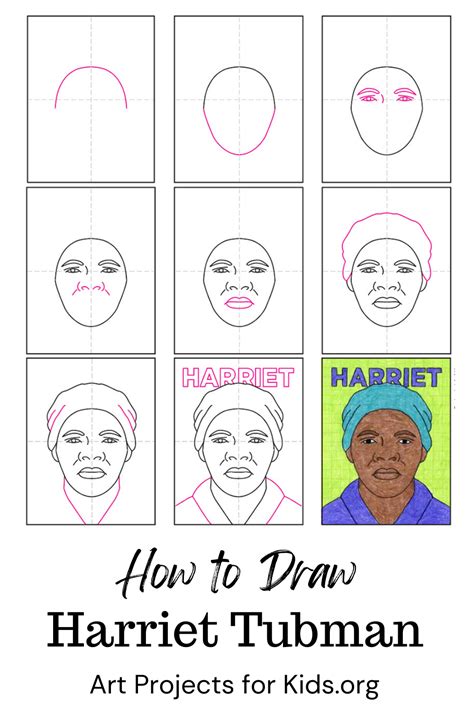 HARRIET

HARRIET

How to Draw
Harriet Tubman

Art Projects for Kids.org