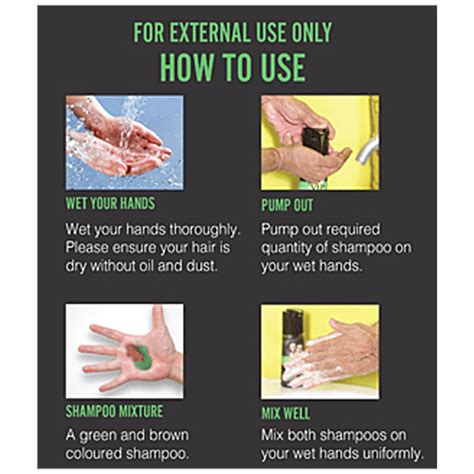 FOR EXTERNAL USE ONLY
HOW TO USE

WET YOUR HANDS

Wet your hands thoroughly. Please ensure your hair is dry without oil and dust.

PUMP OUT

Pump out required quantity of shampoo on your wet hands.

SHAMPOO MIXTURE

A green and brown coloured shampoo.

MIX WELL

Mix both shampoos on your wet hands uniformly.