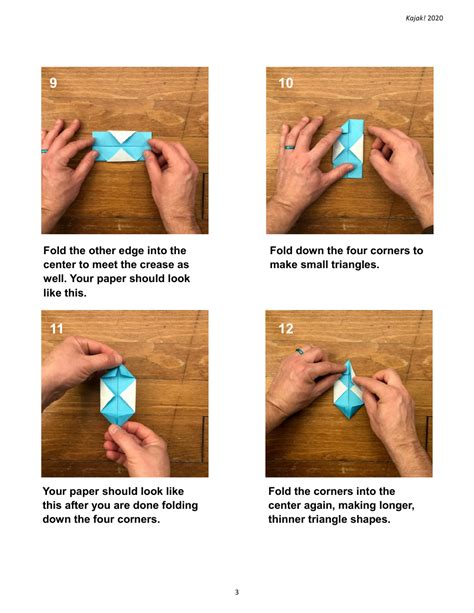 Kajak! 2020

9

Fold the other edge into the center to meet the crease as well. Your paper should look like this.

10

Fold down the four corners to make small triangles.

11

Your paper should look like this after you are done folding down the four corners.

12

Fold the corners into the center again, making longer, thinner triangle shapes.

3