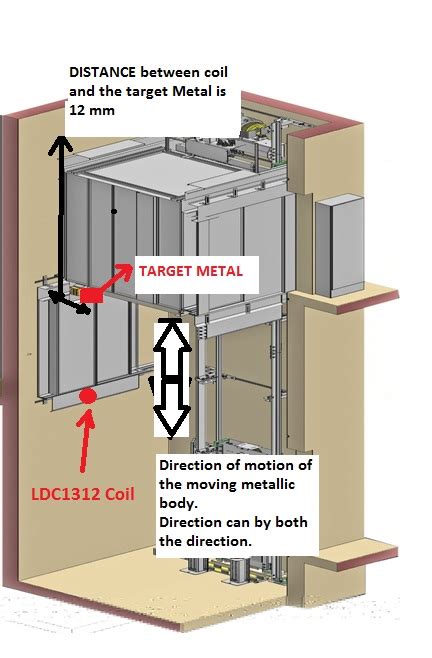 DISTANCE between coil and the target Metal is 12 mm

TARGET METAL

LDC1312 Coil

Direction of motion of the moving metallic body.
Direction can by both the direction.