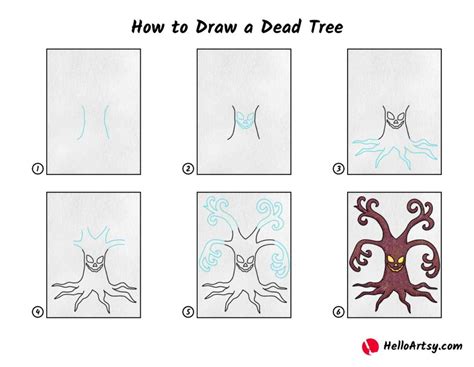 How to Draw a Dead Tree

1

2

3

4

5

6

HelloArtsy.com