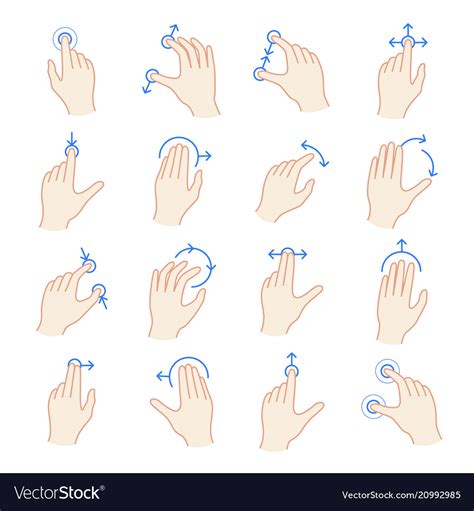 VectorStock®

VectorStock.com/20992985