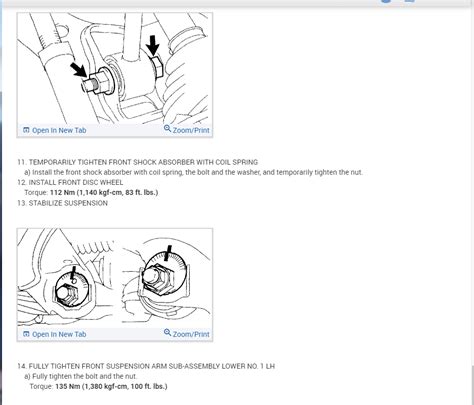 Open In New Tab
Zoom/Print

11. TEMPORARILY TIGHTEN FRONT SHOCK ABSORBER WITH COIL SPRING
a) Install the front shock absorber with coil spring, the bolt and the washer, and temporarily tighten the nut.
12. INSTALL FRONT DISC WHEEL
Torque: 112 Nm (1,140 kgf-cm, 83 ft. lbs.)
13. STABILIZE SUSPENSION

Open In New Tab
Zoom/Print

14. FULLY TIGHTEN FRONT SUSPENSION ARM SUB-ASSEMBLY LOWER NO. 1 LH
a) Fully tighten the bolt and the nut.
Torque: 135 Nm (1,380 kgf-cm, 100 ft. lbs.)