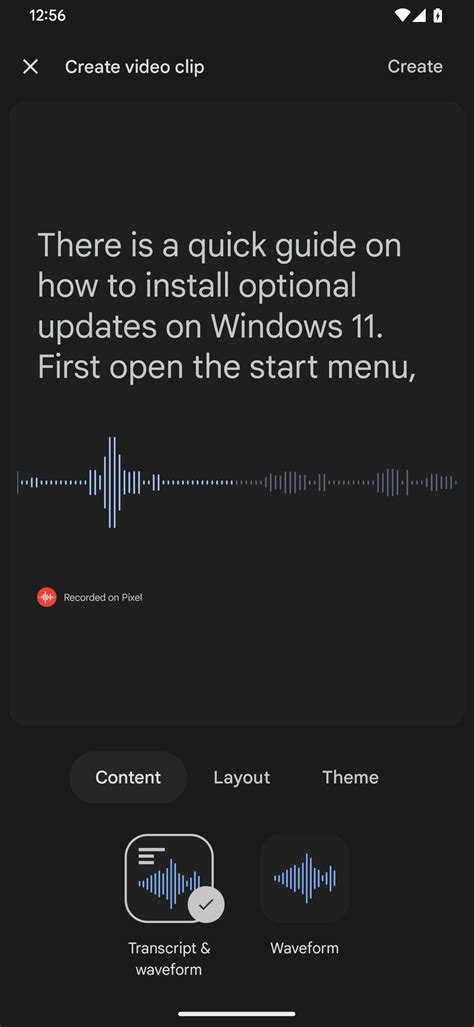 12:56

Create video clip

Create

There is a quick guide on how to install optional updates on Windows 11. First open the start menu,

Recorded on Pixel

Content

Layout

Theme

Transcript & waveform

Waveform