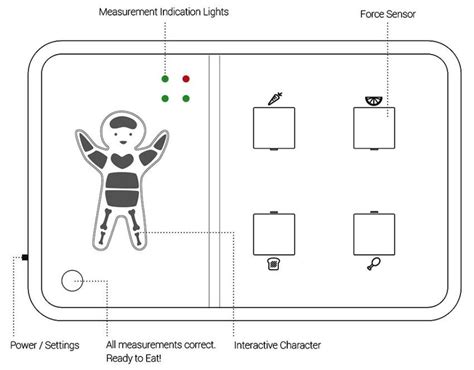 Measurement Indication Lights

Force Sensor

Power / Settings

All measurements correct. Ready to Eat!

Interactive Character