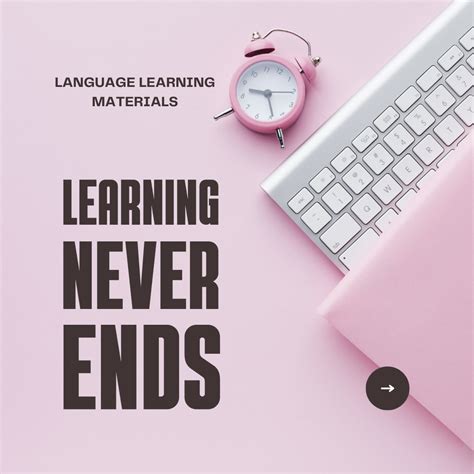 LANGUAGE LEARNING MATERIALS

LEARNING NEVER ENDS

→