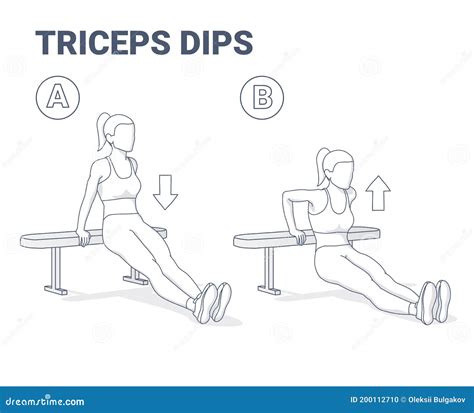 TRICEPS DIPS

A

B

dreamstime.com

ID 200112710 © Oleksii Bulgakov