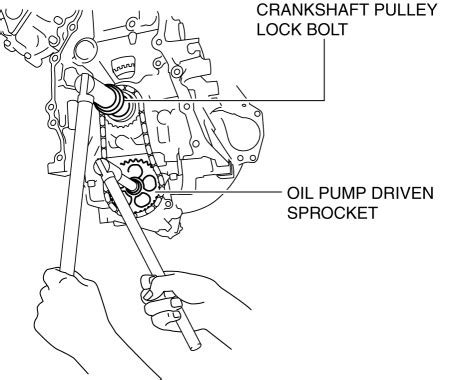 CRANKSHAFT PULLEY LOCK BOLT

OIL PUMP DRIVEN SPROCKET