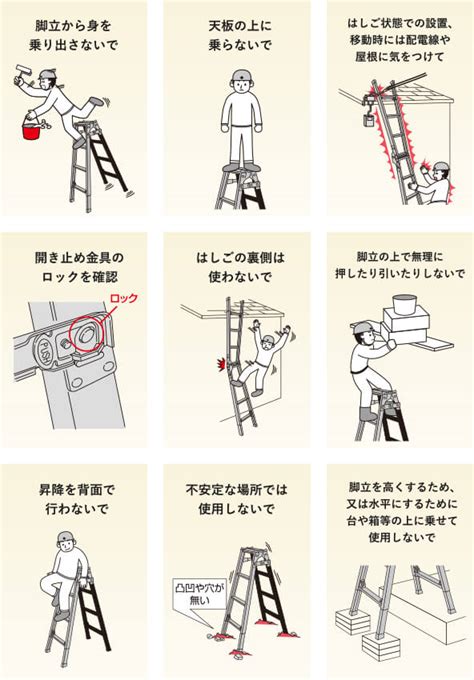 脚立から身を乗り出さないで

天板の上に乗らないで

はしご状態での設置、移動時には配電線や屋根に気をつけて

開き止め金具のロックを確認

ロック

PUSH

はしごの裏側は使わないで

脚立の上で無理に押したり引いたりしないで

昇降を背面で行わないで

不安定な場所では使用しないで

凸凹や穴が無い

脚立を高くするため、又は水平にするために台や箱等の上に乗せて使用しないで