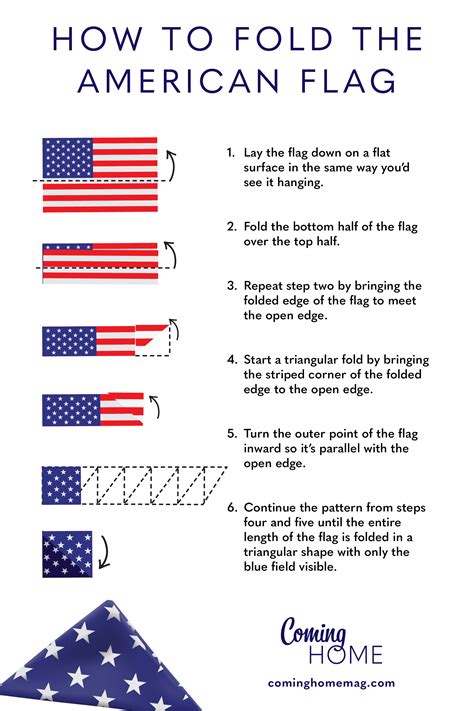 HOW TO FOLD THE AMERICAN FLAG

1. Lay the flag down on a flat surface in the same way you'd see it hanging.

2. Fold the bottom half of the flag over the top half.

3. Repeat step two by bringing the folded edge of the flag to meet the open edge.

4. Start a triangular fold by bringing the striped corner of the folded edge to the open edge.

5. Turn the outer point of the flag inward so it's parallel with the open edge.

6. Continue the pattern from steps four and five until the entire length of the flag is folded in a triangular shape with only the blue field visible.

Coming HOME

cominghomemag.com