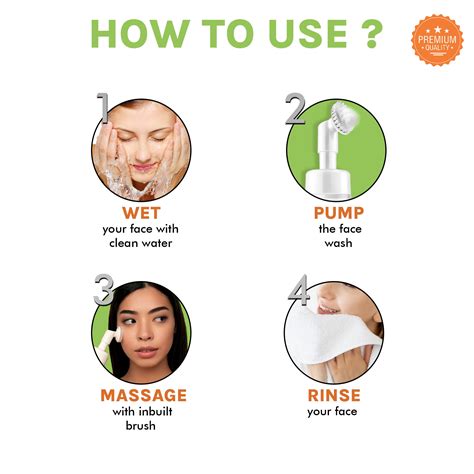 HOW TO USE ?

PREMIUM QUALITY

1
WET
your face with clean water

2
PUMP
the face wash

3
MASSAGE
with inbuilt brush

4
RINSE
your face