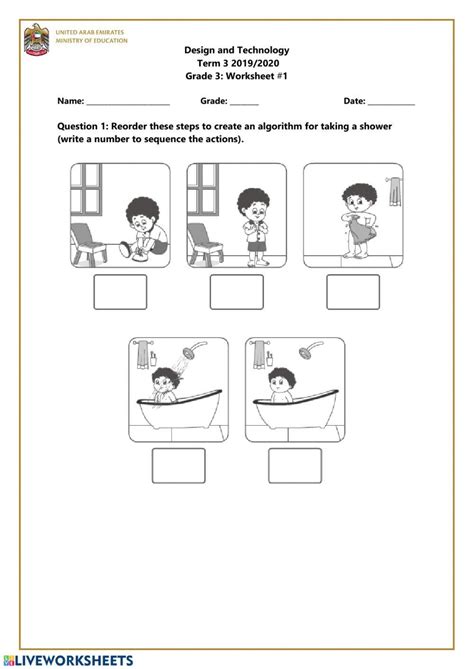 UNITED ARAB EMIRATES
MINISTRY OF EDUCATION

Design and Technology
Term 3 2019/2020
Grade 3: Worksheet #1

Name: ____________________ Grade: _______ Date: ___________

Question 1: Reorder these steps to create an algorithm for taking a shower (write a number to sequence the actions).

LIVEWORKSHEETS