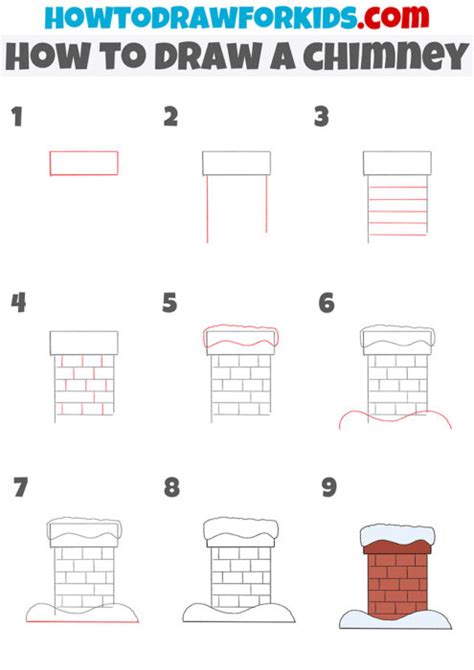 HOWTODRAWFORKIDS.com
HOW TO DRAW A CHIMNEY

1

2

3

4

5

6

7

8

9