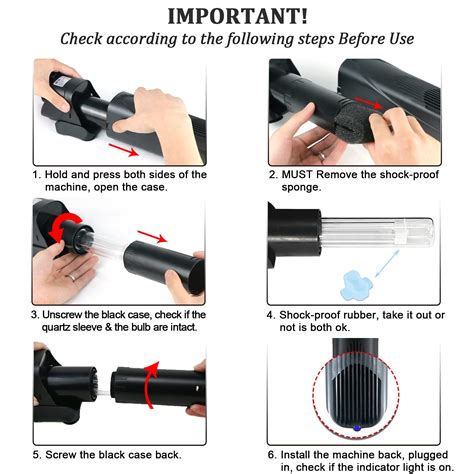 IMPORTANT!

Check according to the following steps Before Use

1. Hold and press both sides of the machine, open the case.

2. MUST Remove the shock-proof sponge.

3. Unscrew the black case, check if the quartz sleeve & the bulb are intact.

4. Shock-proof rubber, take it out or not is both ok.

5. Screw the black case back.

6. Install the machine back, plugged in, check if the indicator light is on.