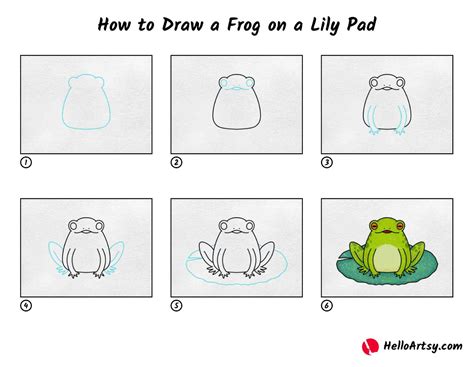 How to Draw a Frog on a Lily Pad

1

2

3

4

5

6

HelloArtsy.com