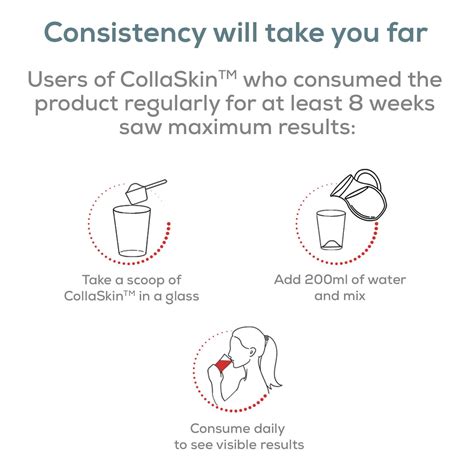 Consistency will take you far

Users of CollaSkin™ who consumed the product regularly for at least 8 weeks saw maximum results:

Take a scoop of CollaSkin™ in a glass

Add 200ml of water and mix

Consume daily to see visible results