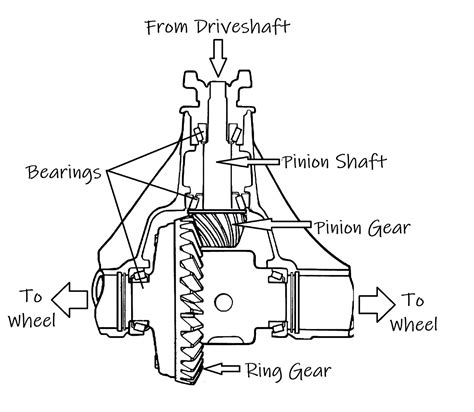 From Driveshaft

Bearings

Pinion Shaft

Pinion Gear

To Wheel

To Wheel

Ring Gear