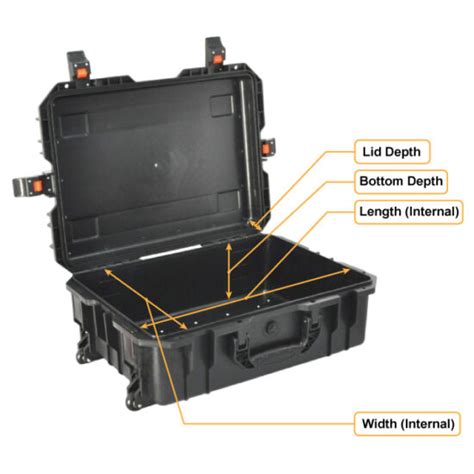 Lid Depth

Bottom Depth

Length (Internal)

Width (Internal)