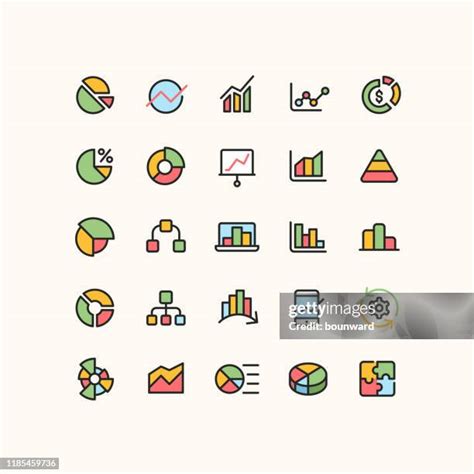 $

%

gettyimages
Credit: bounward

1185459736