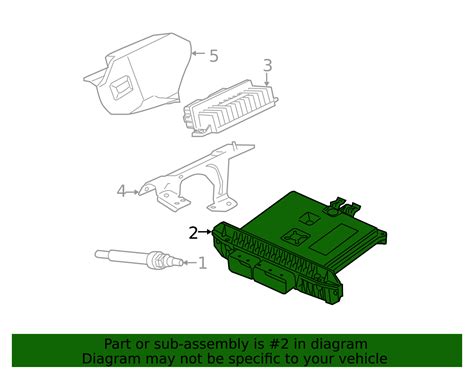 5
3
4
2
1

Part or sub-assembly is #2 in diagram
Diagram may not be specific to your vehicle